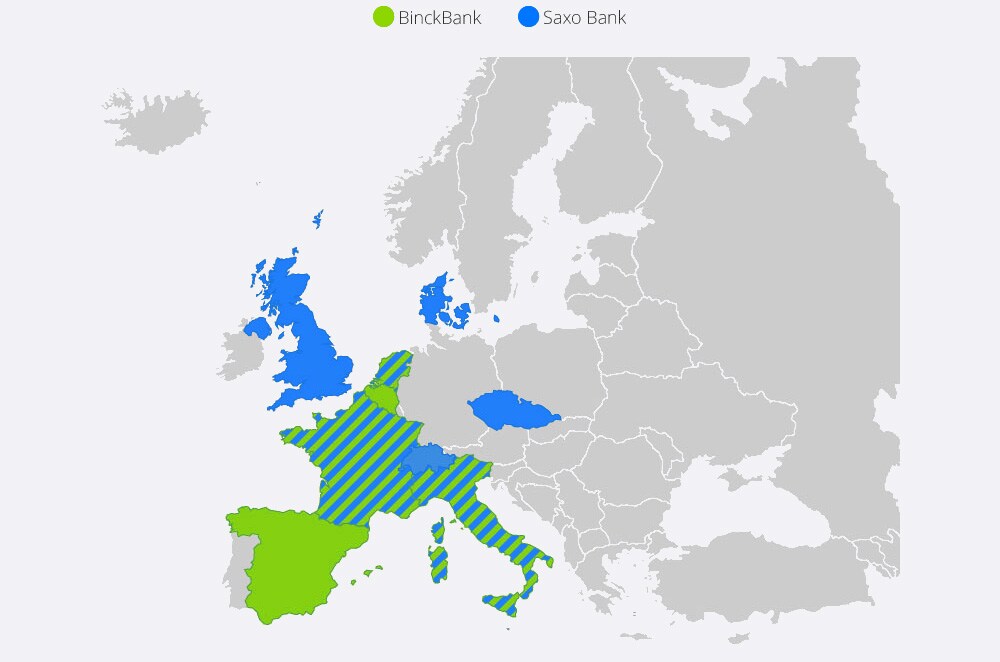 BinckBank Saxo Bank